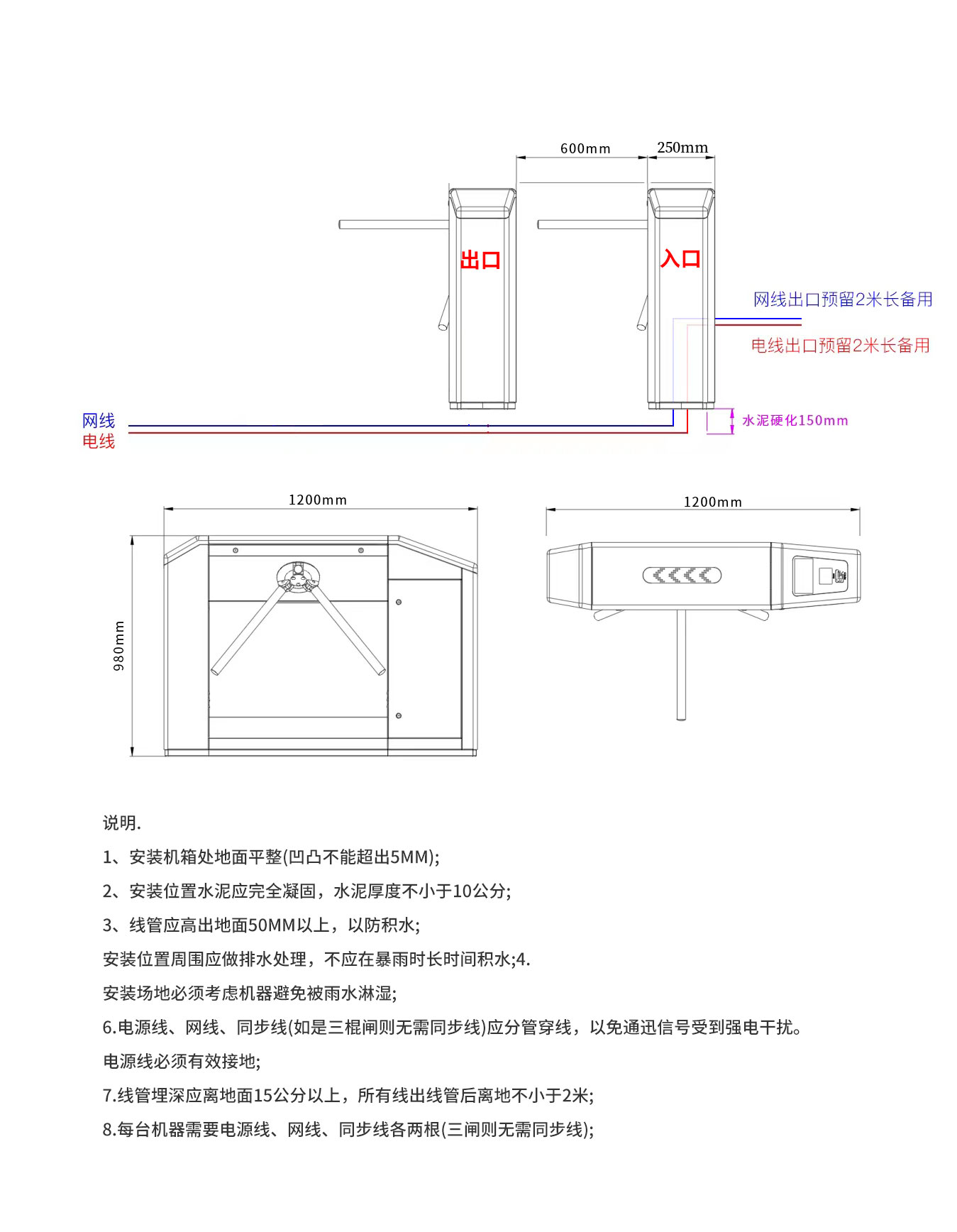 600mm
250mm

出口
入口

网线出口预留2米长备用
电线出口预留2米长备用

网线
电线
水泥硬化150mm

1200mm
980mm
1200mm

说明.

1、安装机箱处地面平整(凹凸不能超出5MM);

2、安装位置水泥应完全凝固，水泥厚度不小于10公分;

3、线管应高出地面50MM以上，以防积水;

安装位置周围应做排水处理，不应在暴雨时长时间积水;4.

安装场地必须考虑机器避免被雨水淋湿;

6.电源线、网线、同步线(如是三棍闸则无需同步线)应分管穿线，以免通迅信号受到强电干扰。

电源线必须有效接地;

7.线管埋深应离地面15公分以上，所有线出线管后离地不小于2米;

8.每台机器需要电源线、网线、同步线各两根(三闸则无需同步线);